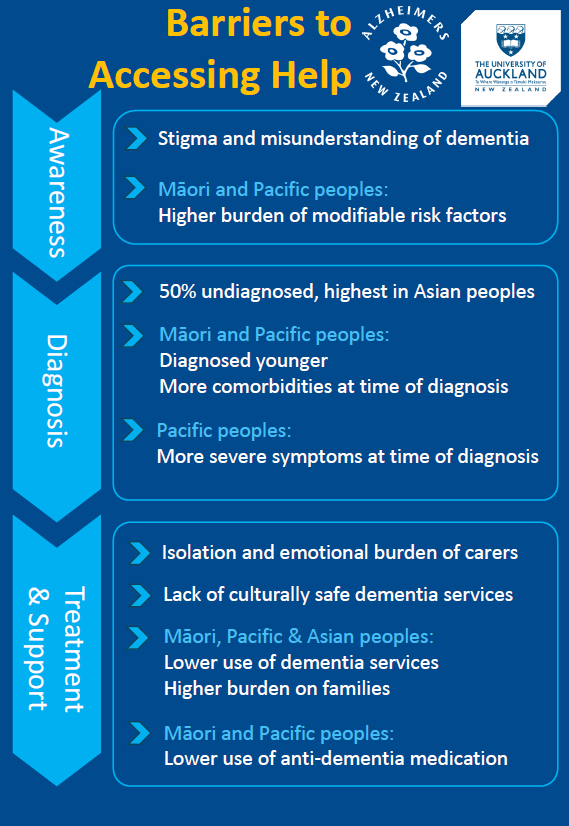 Barriers to Accessing Help

ALZHEIMERS NEW ZEALAND

THE UNIVERSITY OF AUCKLAND
Te Whare Wānanga o Tāmaki Makaurau
NEW ZEALAND

Awareness

Stigma and misunderstanding of dementia

Māori and Pacific peoples:
Higher burden of modifiable risk factors

Diagnosis

50% undiagnosed, highest in Asian peoples

Māori and Pacific peoples:
Diagnosed younger
More comorbidities at time of diagnosis

Pacific peoples:
More severe symptoms at time of diagnosis

Treatment & Support

Isolation and emotional burden of carers

Lack of culturally safe dementia services

Māori, Pacific & Asian peoples:
Lower use of dementia services
Higher burden on families

Māori and Pacific peoples:
Lower use of anti-dementia medication